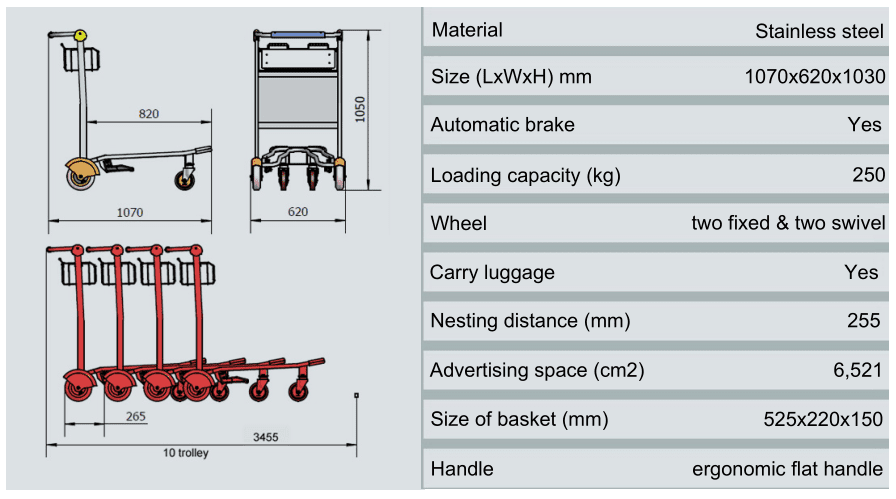 820

1070

1050

620

265

3455

10 trolley

| Material | Stainless steel |
|---|---|
| Size (LxWxH) mm | 1070x620x1030 |
| Automatic brake | Yes |
| Loading capacity (kg) | 250 |
| Wheel | two fixed & two swivel |
| Carry luggage | Yes |
| Nesting distance (mm) | 255 |
| Advertising space (cm2) | 6,521 |
| Size of basket (mm) | 525x220x150 |
| Handle | ergonomic flat handle |